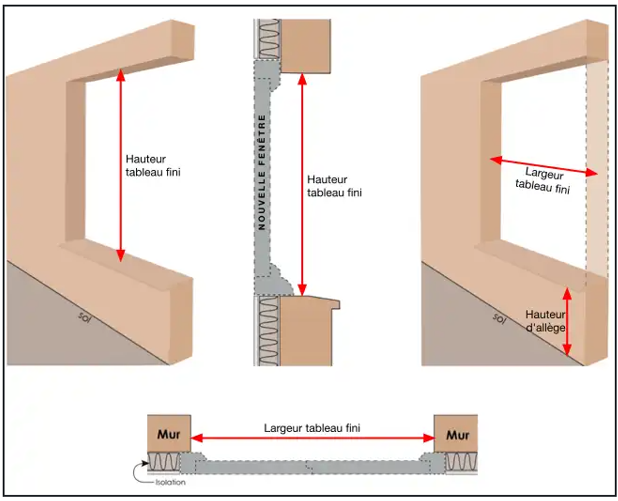 Hauteur tableau fini

sol

NOUVELLE FENÊTRE

Hauteur tableau fini

Largeur tableau fini

sol

Hauteur d'allège

Mur

Largeur tableau fini

Mur

Isolation